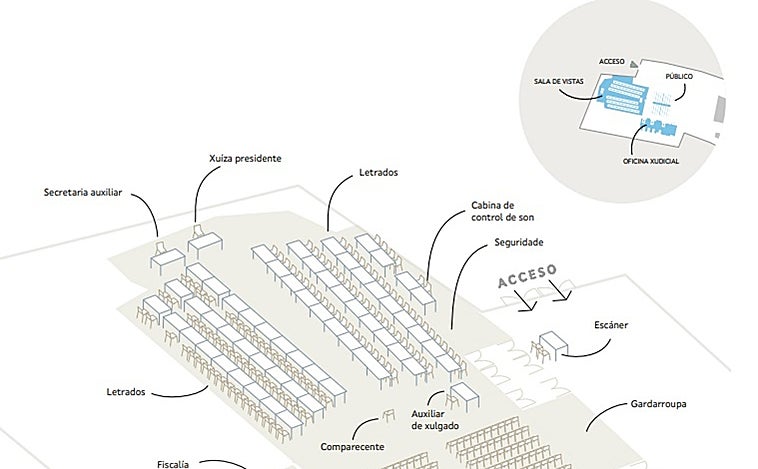 ACCESO
SALA DE VISTAS
PÚBLICO
OFICINA XUDICIAL

Xuíza presidente
Secretaria auxiliar
Letrados
Cabina de control de son
Seguridade
ACCESO
Escáner
Letrados
Auxiliar de xulgado
Gardarroupa
Comparecente
Fiscalía